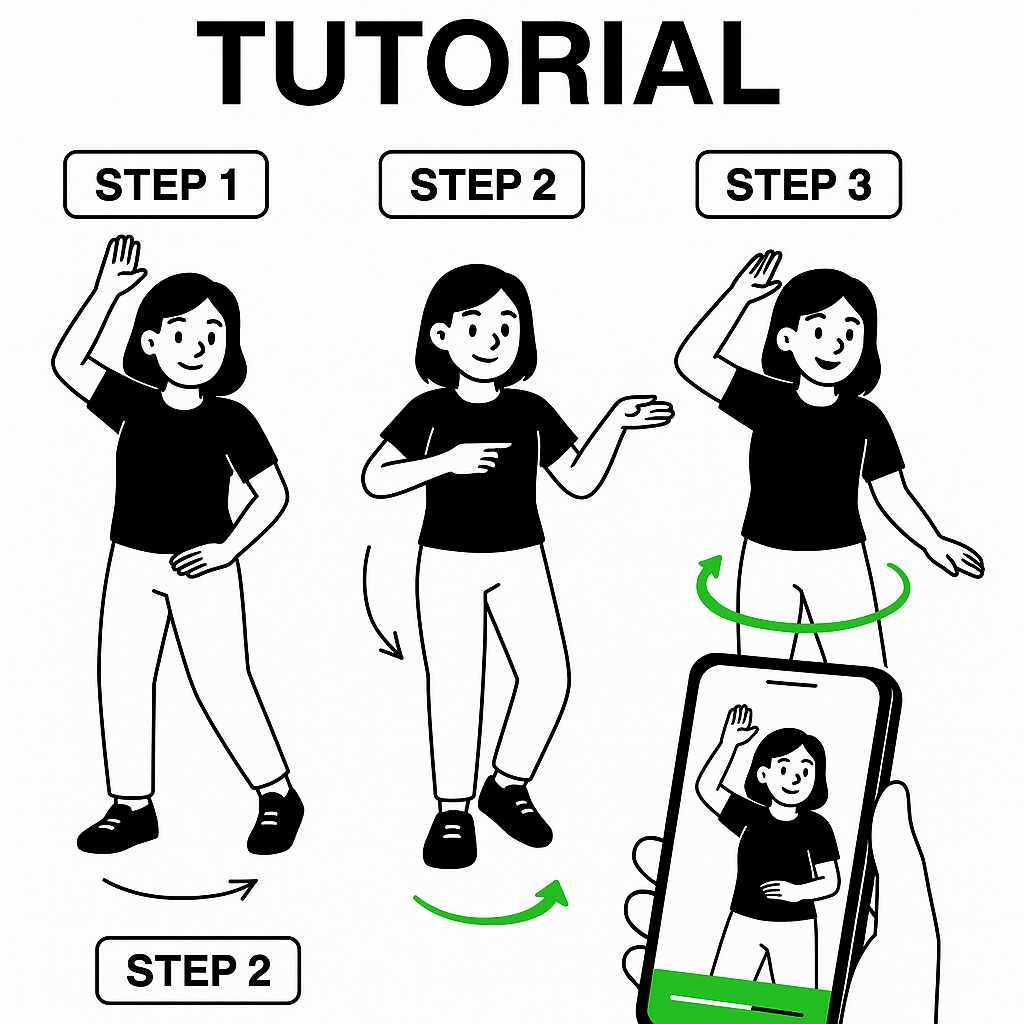 TUTORIAL

STEP 1

STEP 2

STEP 3

STEP 2